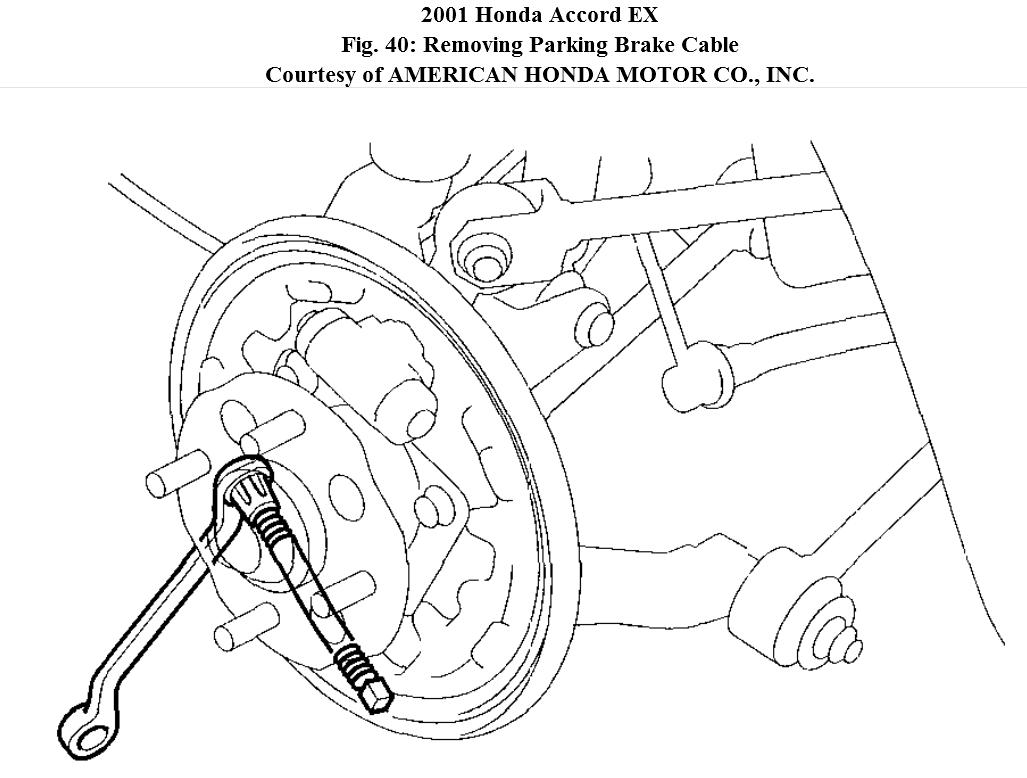 2001 Honda Accord EX
Fig. 40: Removing Parking Brake Cable
Courtesy of AMERICAN HONDA MOTOR CO., INC.