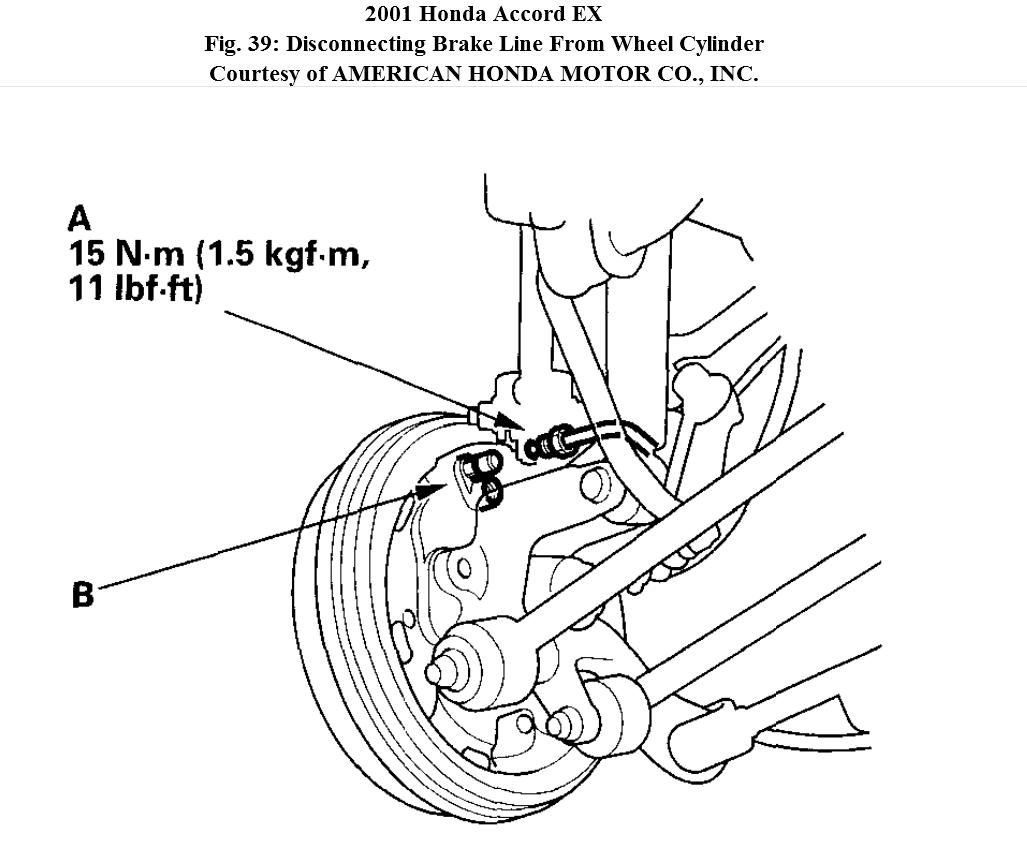 2001 Honda Accord EX
Fig. 39: Disconnecting Brake Line From Wheel Cylinder
Courtesy of AMERICAN HONDA MOTOR CO., INC.

A
15 N·m (1.5 kgf·m, 11 lbf·ft)

B