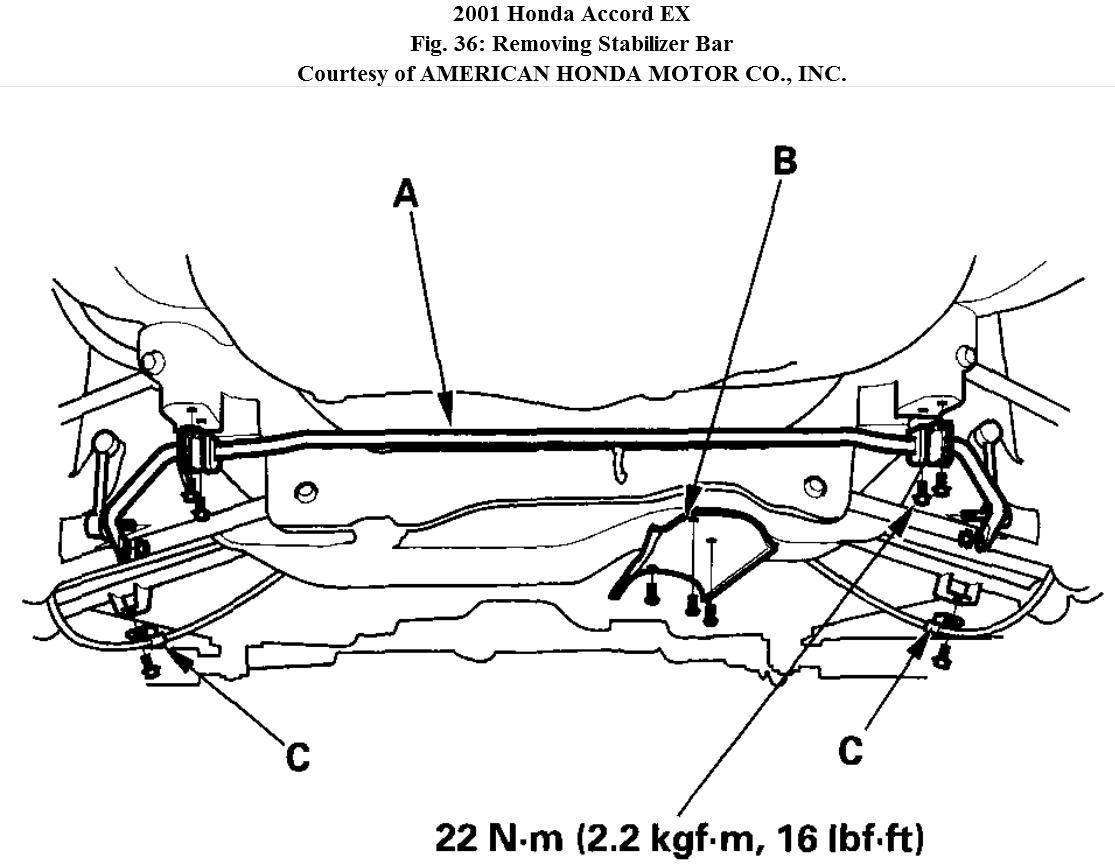 2001 Honda Accord EX
Fig. 36: Removing Stabilizer Bar
Courtesy of AMERICAN HONDA MOTOR CO., INC.

A

B

C

C

22 N·m (2.2 kgf·m, 16 lbf·ft)