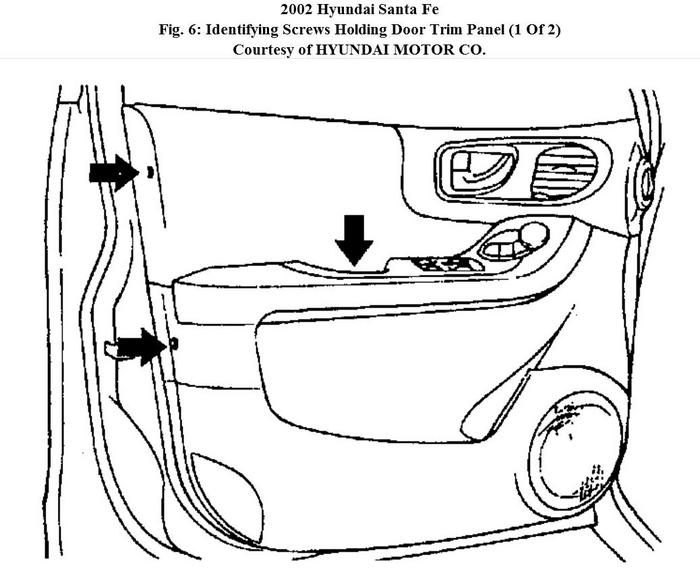 2002 Hyundai Santa Fe
Fig. 6: Identifying Screws Holding Door Trim Panel (1 Of 2)
Courtesy of HYUNDAI MOTOR CO.