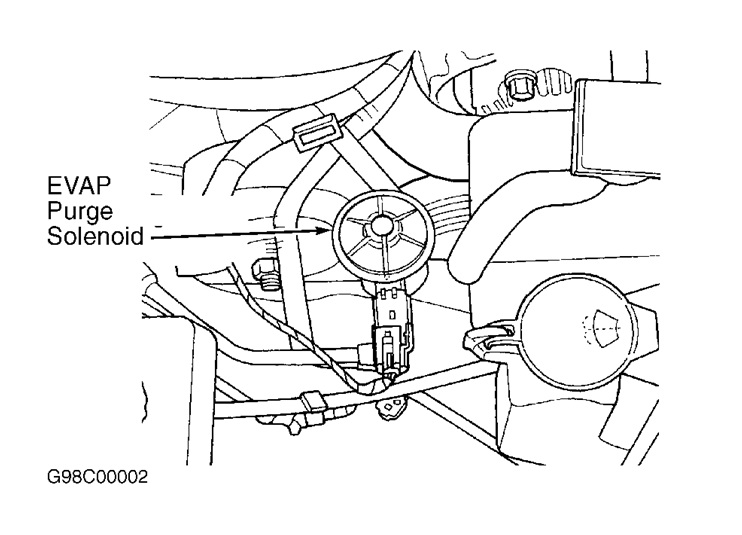 EVAP
Purge
Solenoid

G98C00002