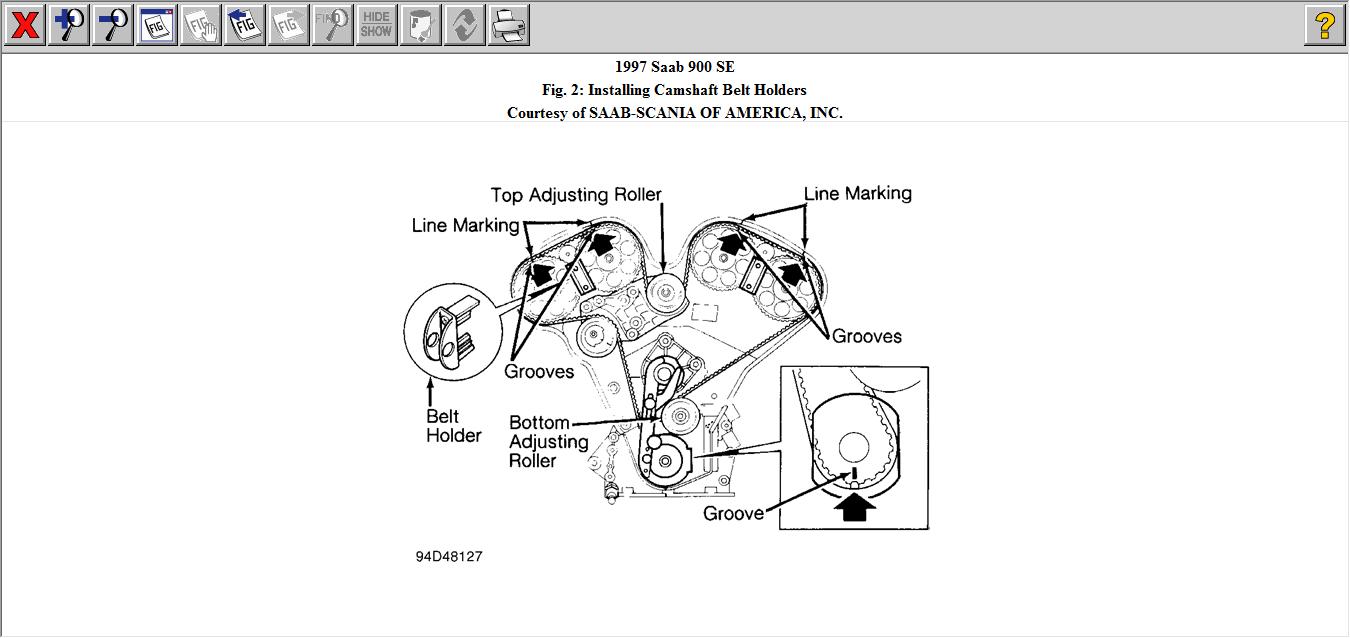 FIG FIG FIG FIG FIND HIDE SHOW ?

1997 Saab 900 SE
Fig. 2: Installing Camshaft Belt Holders
Courtesy of SAAB-SCANIA OF AMERICA, INC.

Top Adjusting Roller
Line Marking
Line Marking
Grooves
Grooves
Belt Holder
Bottom Adjusting Roller
Groove

94D48127