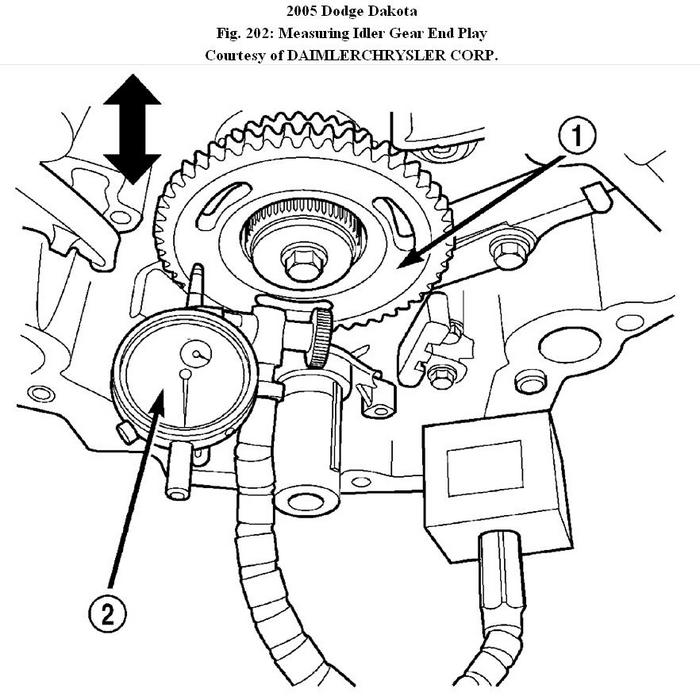 2005 Dodge Dakota
Fig. 202: Measuring Idler Gear End Play
Courtesy of DAIMLERCHRYSLER CORP.

1

2