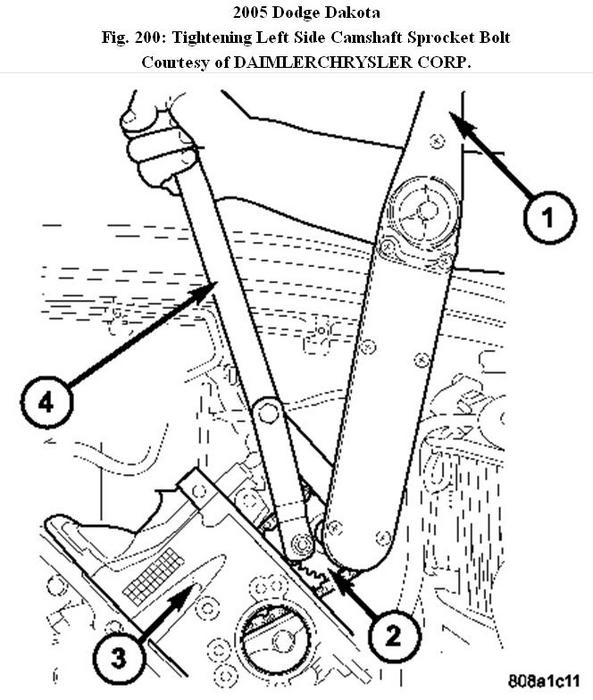 2005 Dodge Dakota
Fig. 200: Tightening Left Side Camshaft Sprocket Bolt
Courtesy of DAIMLERCHRYSLER CORP.

1

4

2

3

808a1c11