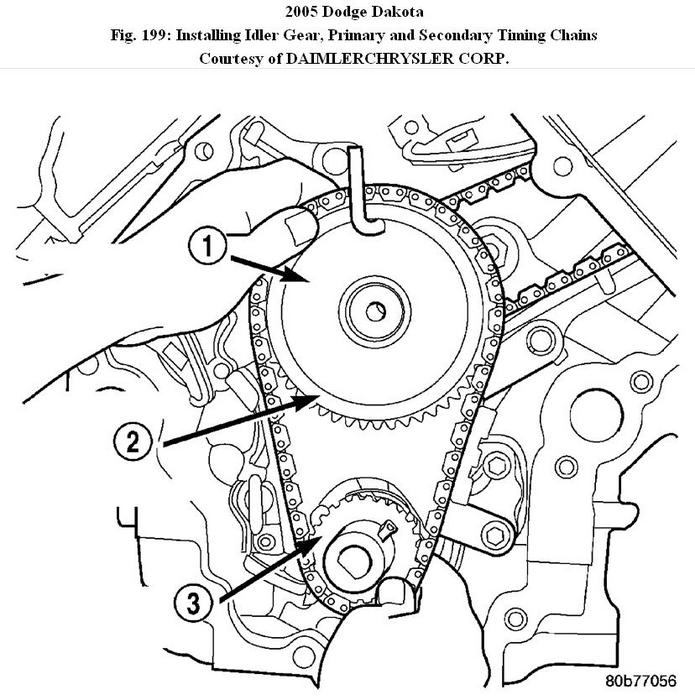 2005 Dodge Dakota
Fig. 199: Installing Idler Gear, Primary and Secondary Timing Chains
Courtesy of DAIMLERCHRYSLER CORP.

1

2

3

80b77056