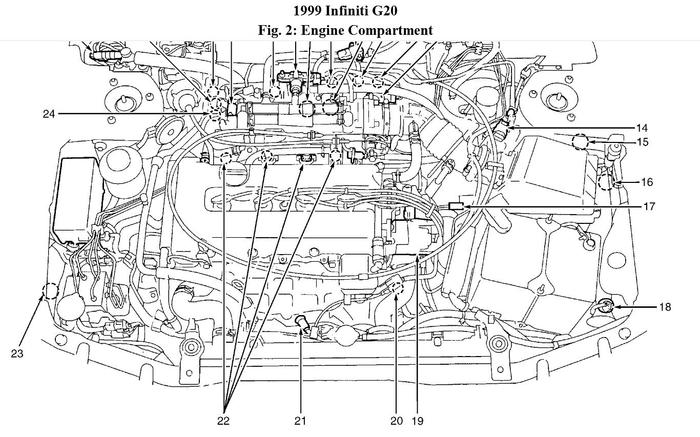 1999 Infiniti G20
Fig. 2: Engine Compartment

24
14
15
16
17
18
23
22
21
20
19