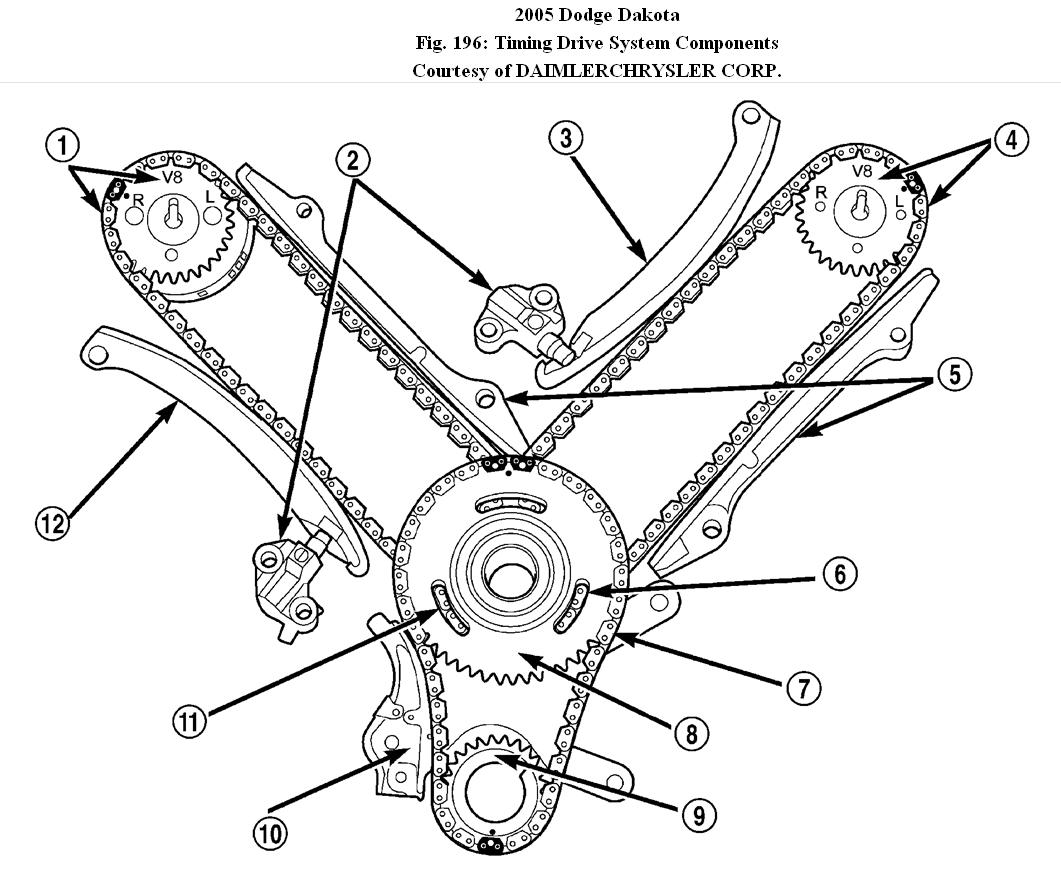 2005 Dodge Dakota
Fig. 196: Timing Drive System Components
Courtesy of DAIMLERCHRYSLER CORP.

1
V8
R
L
2
3
4
V8
R
L
5
12
6
7
11
8
10
9