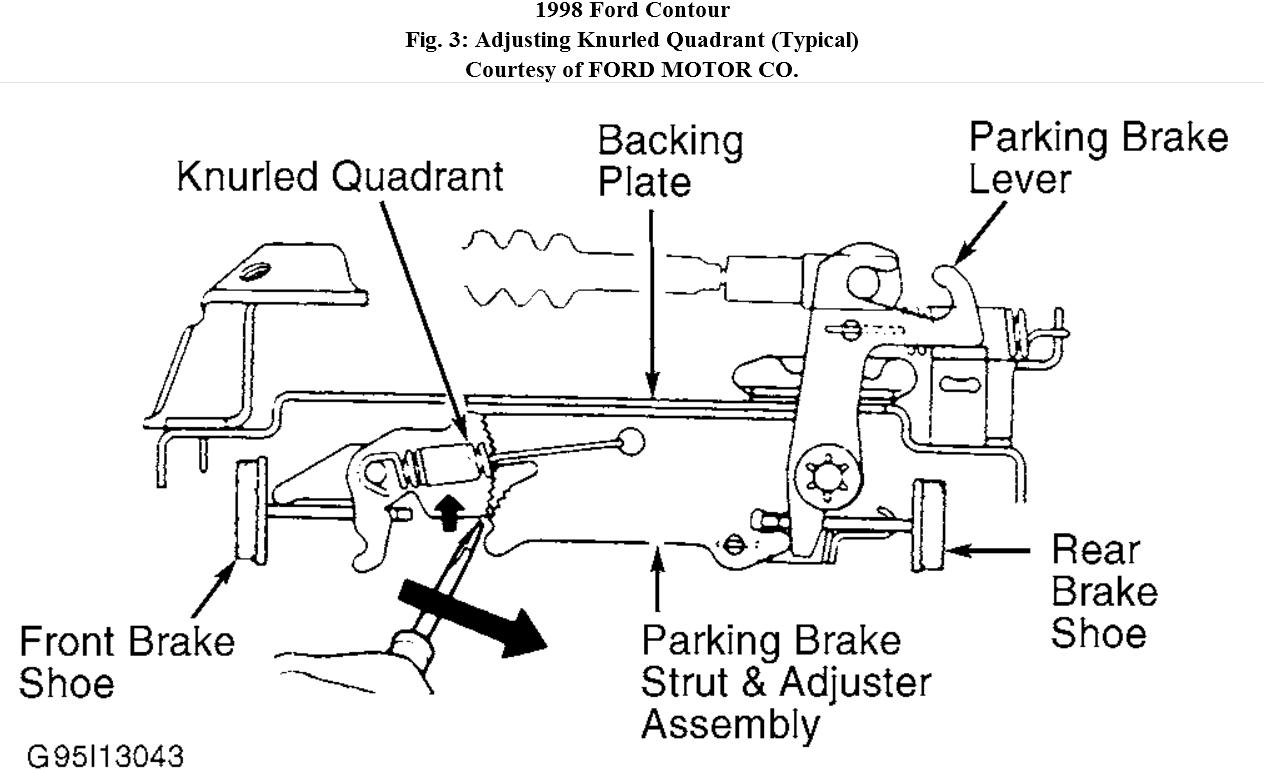 1998 Ford Contour
Fig. 3: Adjusting Knurled Quadrant (Typical)
Courtesy of FORD MOTOR CO.

Knurled Quadrant

Backing Plate

Parking Brake Lever

Front Brake Shoe

Parking Brake Strut & Adjuster Assembly

Rear Brake Shoe

G95I13043