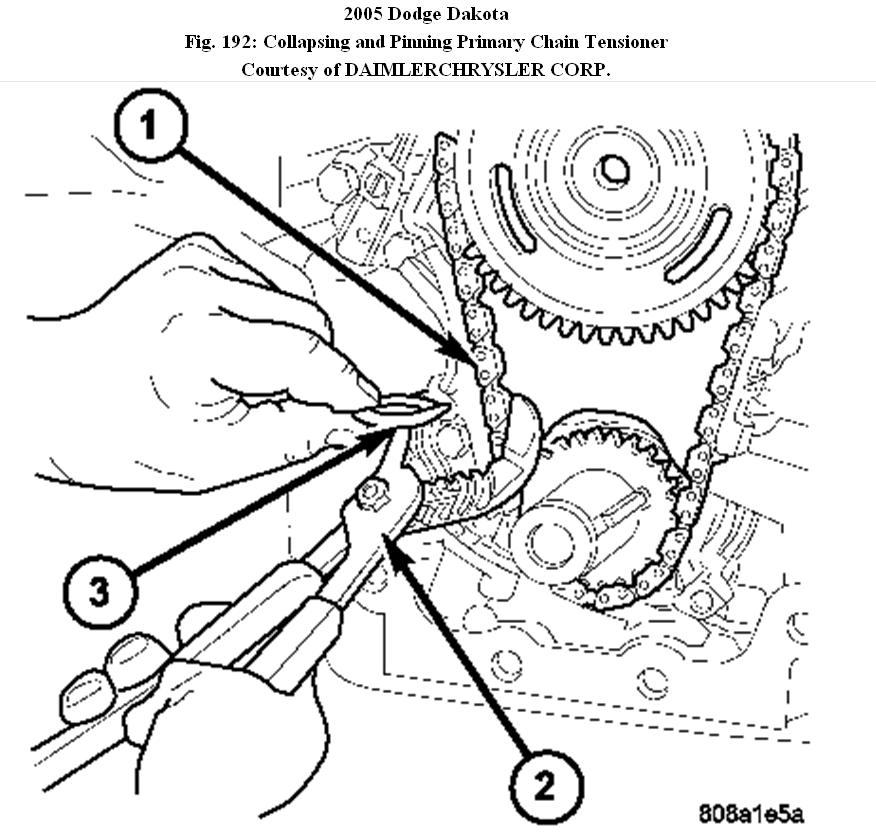 2005 Dodge Dakota
Fig. 192: Collapsing and Pinning Primary Chain Tensioner
Courtesy of DAIMLERCHRYSLER CORP.

1

3

2

808a1e5a