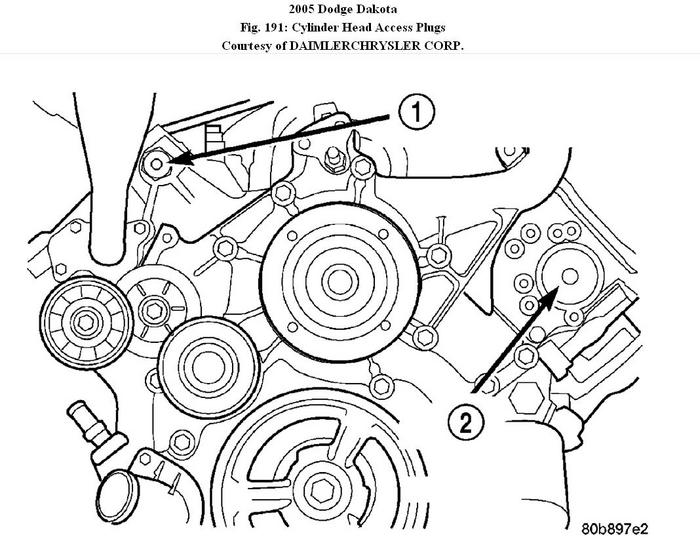 2005 Dodge Dakota
Fig. 191: Cylinder Head Access Plugs
Courtesy of DAIMLERCHRYSLER CORP.

1

2

80b897e2