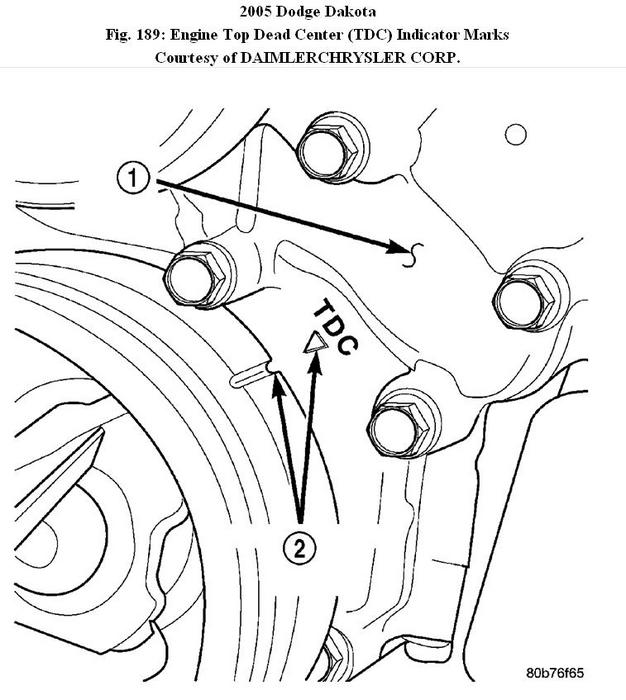 2005 Dodge Dakota
Fig. 189: Engine Top Dead Center (TDC) Indicator Marks
Courtesy of DAIMLERCHRYSLER CORP.

1

TDC

2

80b76f65