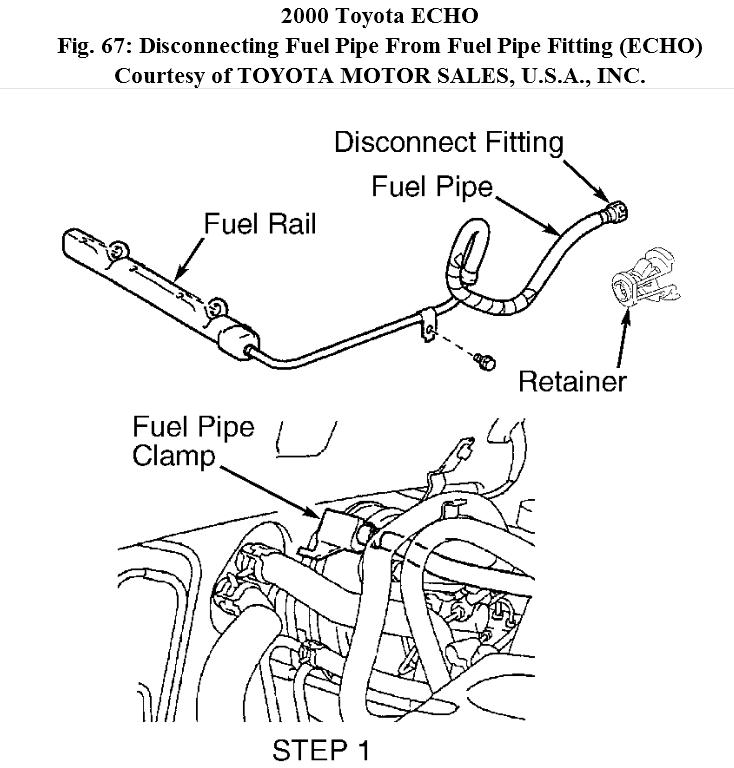 2000 Toyota ECHO
Fig. 67: Disconnecting Fuel Pipe From Fuel Pipe Fitting (ECHO)
Courtesy of TOYOTA MOTOR SALES, U.S.A., INC.

Disconnect Fitting
Fuel Pipe
Fuel Rail
Retainer
Fuel Pipe Clamp
STEP 1