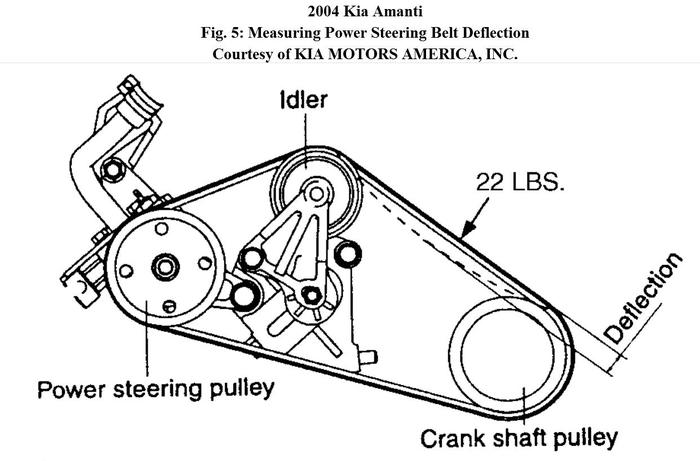 2004 Kia Amanti
Fig. 5: Measuring Power Steering Belt Deflection
Courtesy of KIA MOTORS AMERICA, INC.

Idler

22 LBS.

Deflection

Power steering pulley

Crank shaft pulley