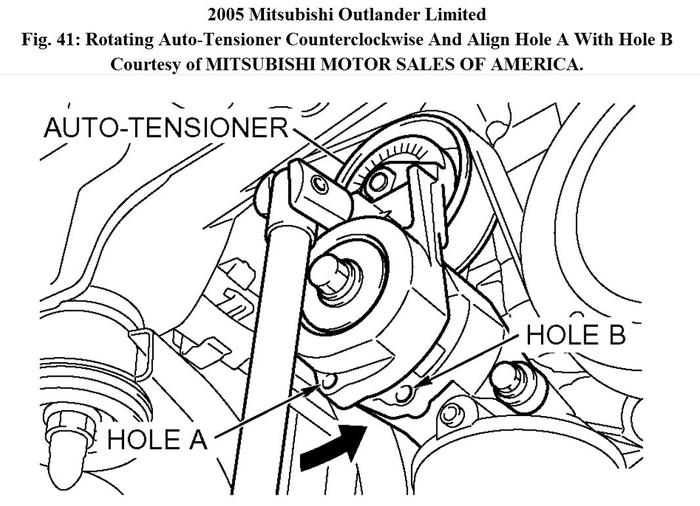 2005 Mitsubishi Outlander Limited
Fig. 41: Rotating Auto-Tensioner Counterclockwise And Align Hole A With Hole B
Courtesy of MITSUBISHI MOTOR SALES OF AMERICA.

AUTO-TENSIONER

HOLE B

HOLE A