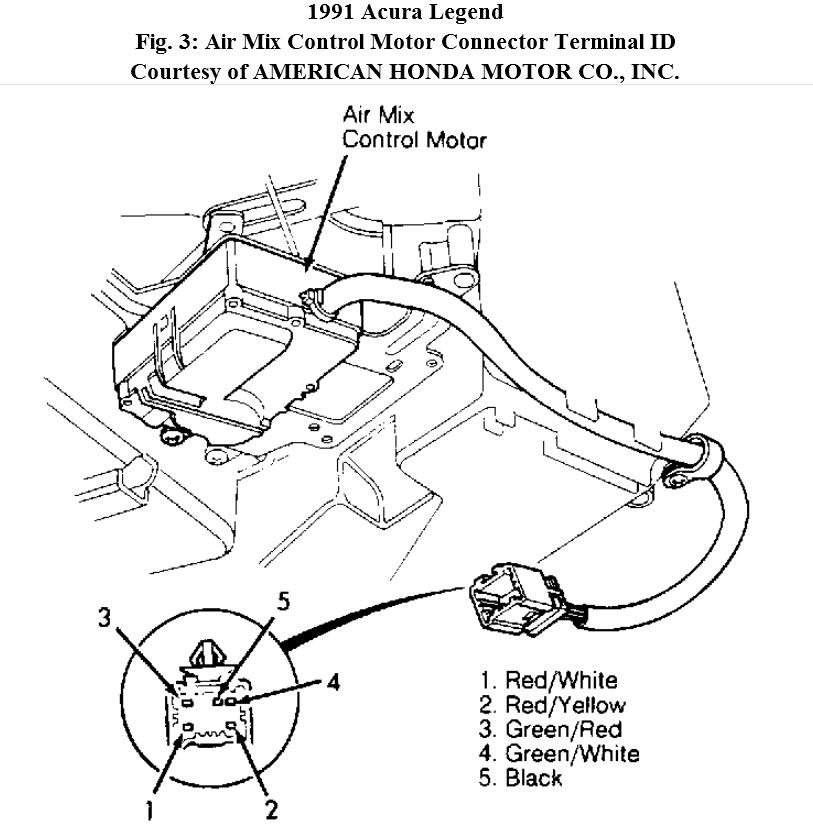 1991 Acura Legend
Fig. 3: Air Mix Control Motor Connector Terminal ID
Courtesy of AMERICAN HONDA MOTOR CO., INC.

Air Mix Control Motor

3
5
4
1
2

1. Red/White
2. Red/Yellow
3. Green/Red
4. Green/White
5. Black