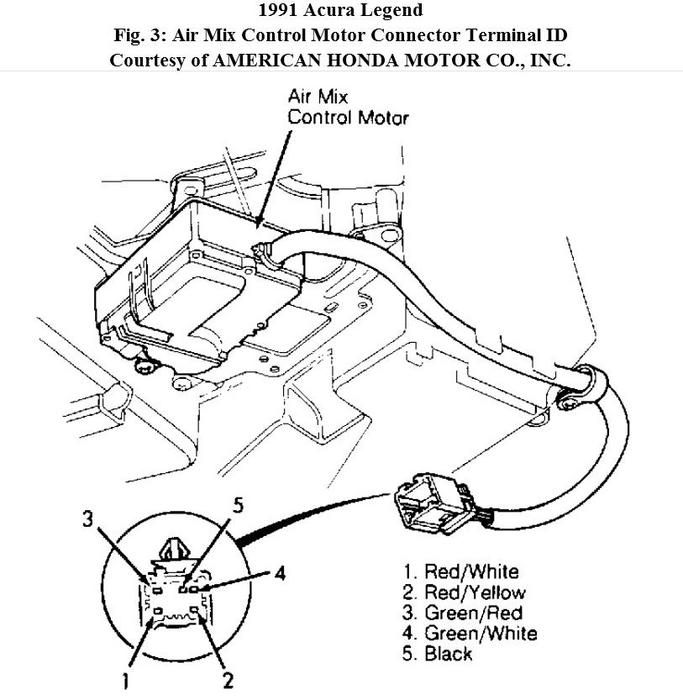 1991 Acura Legend
Fig. 3: Air Mix Control Motor Connector Terminal ID
Courtesy of AMERICAN HONDA MOTOR CO., INC.

Air Mix
Control Motor

3
5
4
1
2

1. Red/White
2. Red/Yellow
3. Green/Red
4. Green/White
5. Black