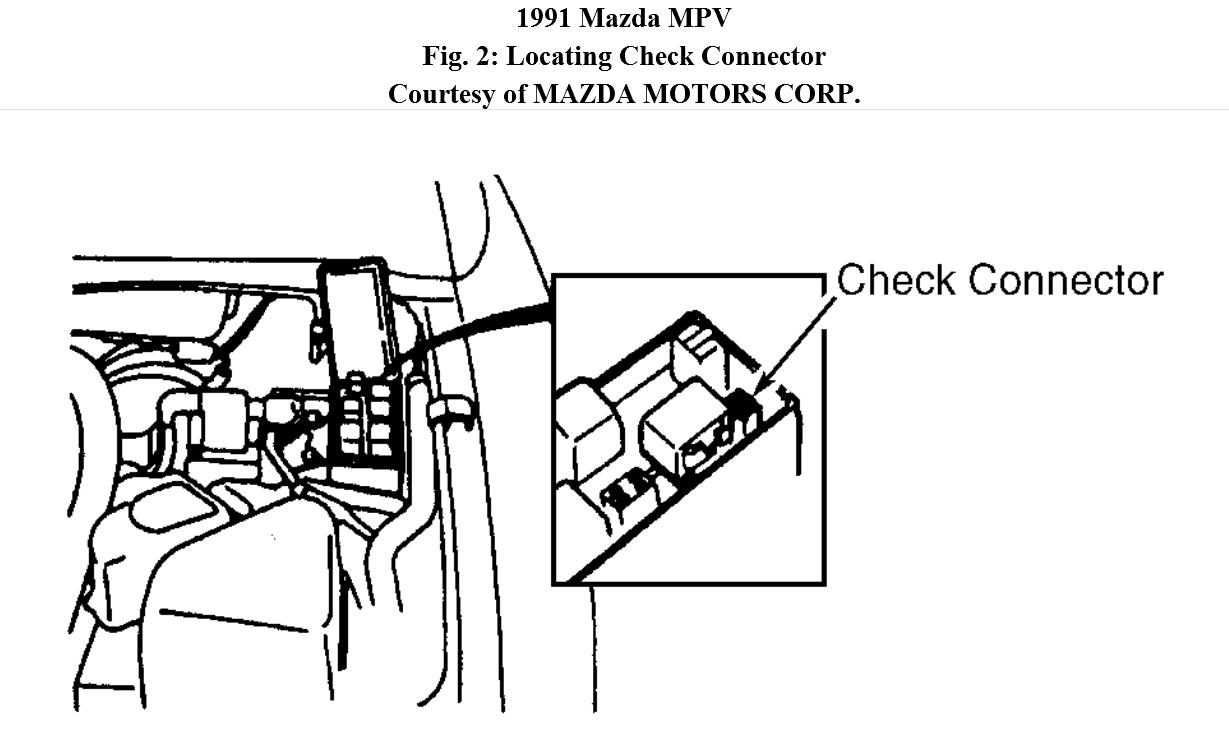 1991 Mazda MPV
Fig. 2: Locating Check Connector
Courtesy of MAZDA MOTORS CORP.

Check Connector