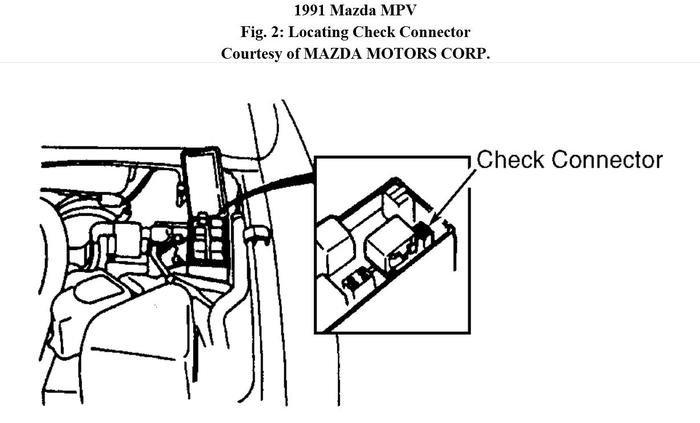 1991 Mazda MPV
Fig. 2: Locating Check Connector
Courtesy of MAZDA MOTORS CORP.

Check Connector