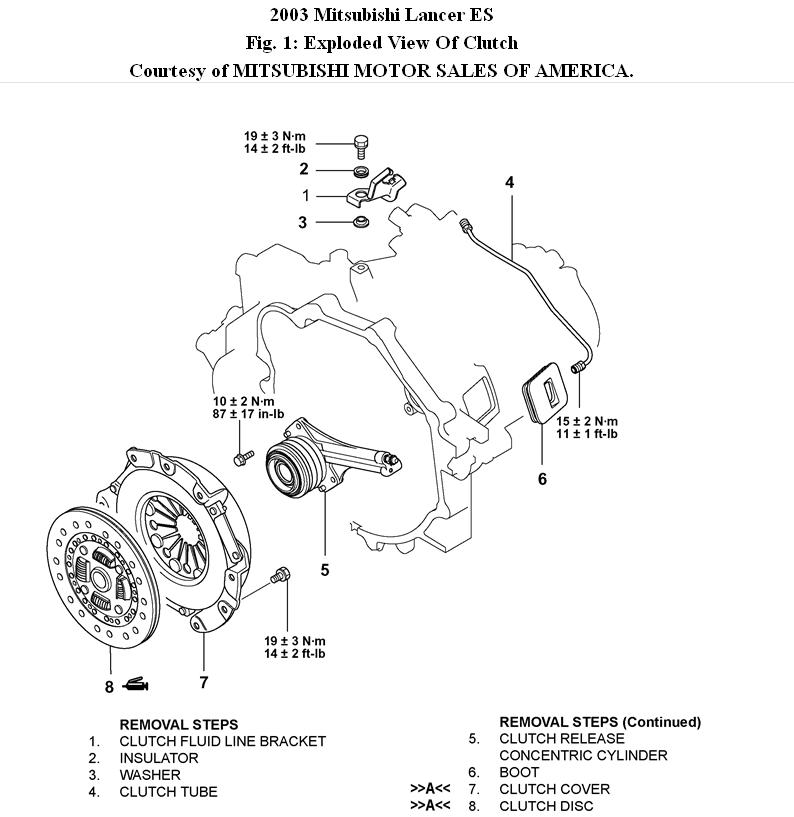 2003 Mitsubishi Lancer ES
Fig. 1: Exploded View Of Clutch
Courtesy of MITSUBISHI MOTOR SALES OF AMERICA.

19 ± 3 N·m
14 ± 2 ft-lb

2
1
3
4

10 ± 2 N·m
87 ± 17 in-lb

15 ± 2 N·m
11 ± 1 ft-lb

6
5

19 ± 3 N·m
14 ± 2 ft-lb

8
7

REMOVAL STEPS
1. CLUTCH FLUID LINE BRACKET
2. INSULATOR
3. WASHER
4. CLUTCH TUBE

REMOVAL STEPS (Continued)
5. CLUTCH RELEASE CONCENTRIC CYLINDER
6. BOOT
>>A<< 7. CLUTCH COVER
>>A<< 8. CLUTCH DISC