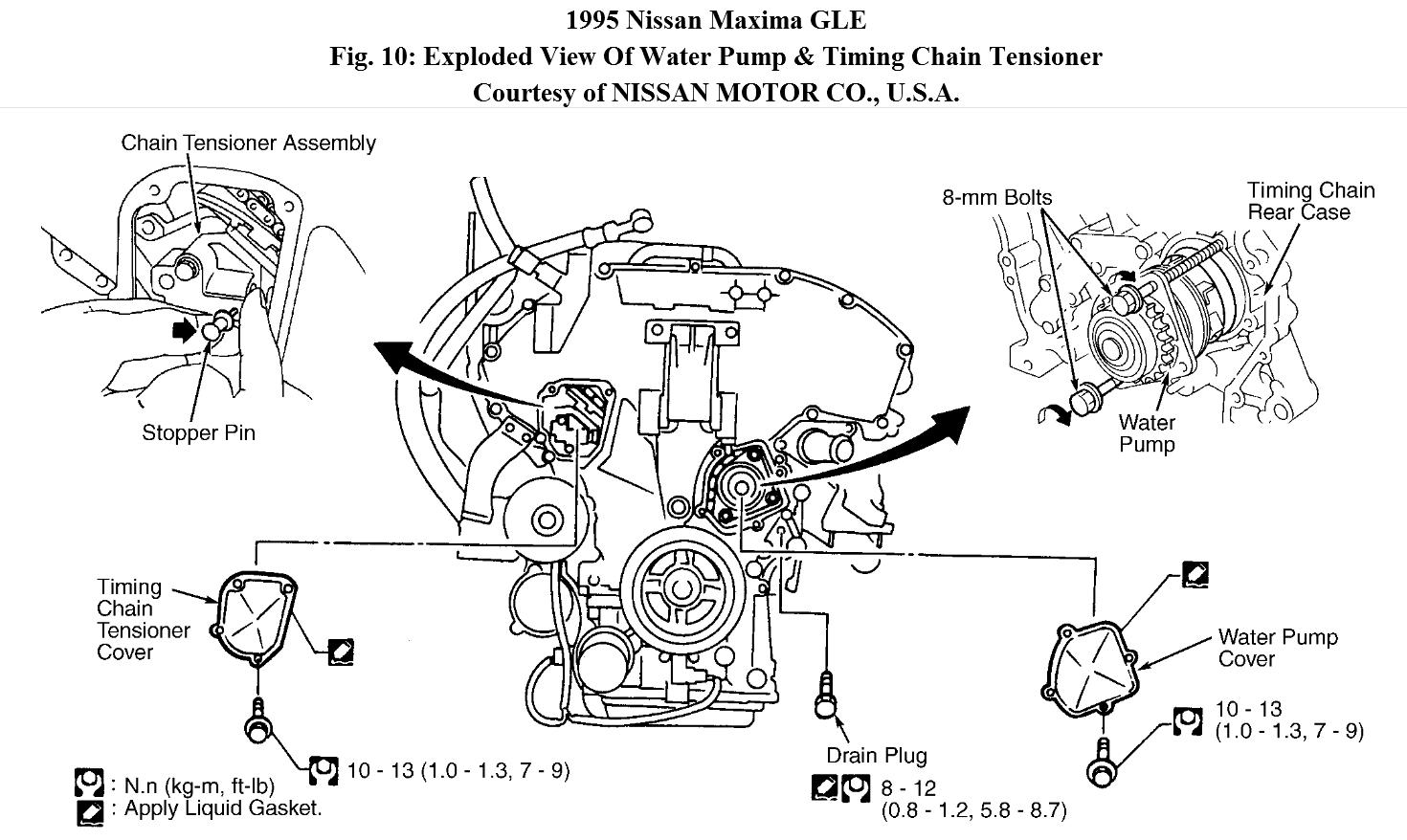 1995 Nissan Maxima GLE
Fig. 10: Exploded View Of Water Pump & Timing Chain Tensioner
Courtesy of NISSAN MOTOR CO., U.S.A.

Chain Tensioner Assembly

Stopper Pin

8-mm Bolts

Timing Chain Rear Case

Water Pump

Timing Chain Tensioner Cover

10 - 13 (1.0 - 1.3, 7 - 9)

Drain Plug

8 - 12 (0.8 - 1.2, 5.8 - 8.7)

Water Pump Cover

10 - 13 (1.0 - 1.3, 7 - 9)

: N.n (kg-m, ft-lb)
: Apply Liquid Gasket.