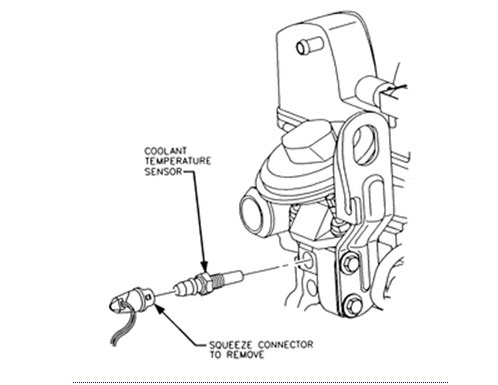 COOLANT TEMPERATURE SENSOR

SQUEEZE CONNECTOR TO REMOVE