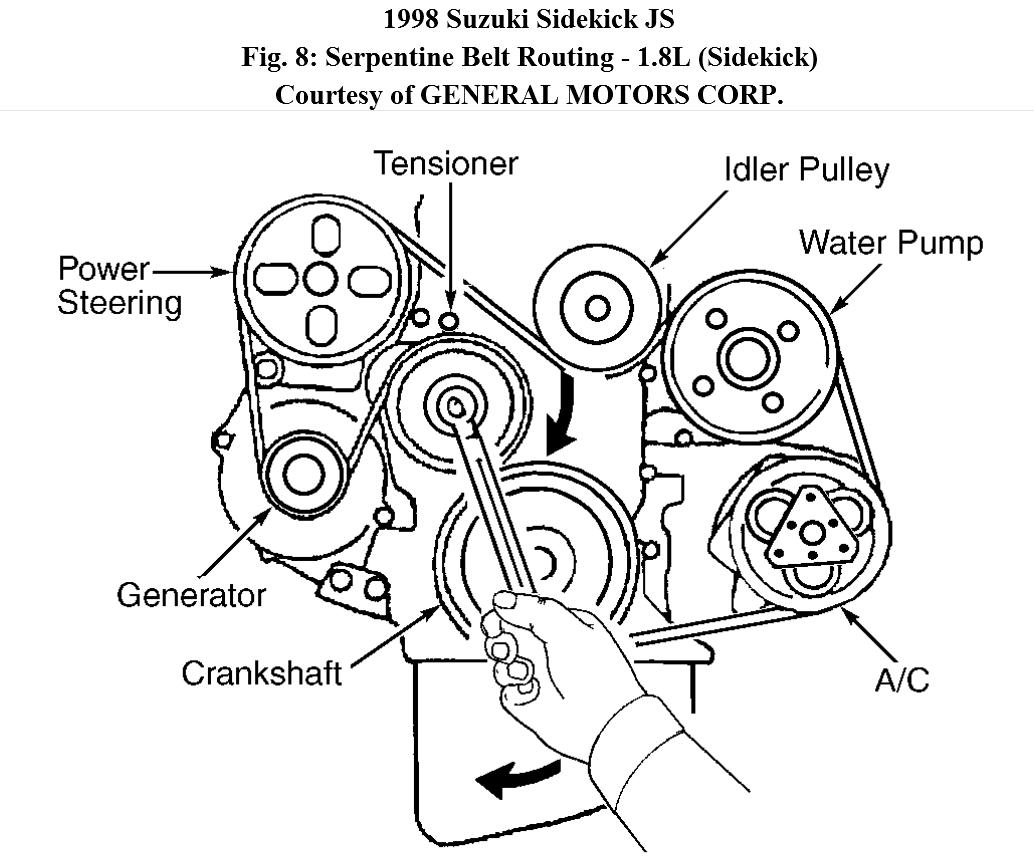 1998 Suzuki Sidekick JS
Fig. 8: Serpentine Belt Routing - 1.8L (Sidekick)
Courtesy of GENERAL MOTORS CORP.

Tensioner
Idler Pulley
Water Pump
Power Steering
Generator
Crankshaft
A/C