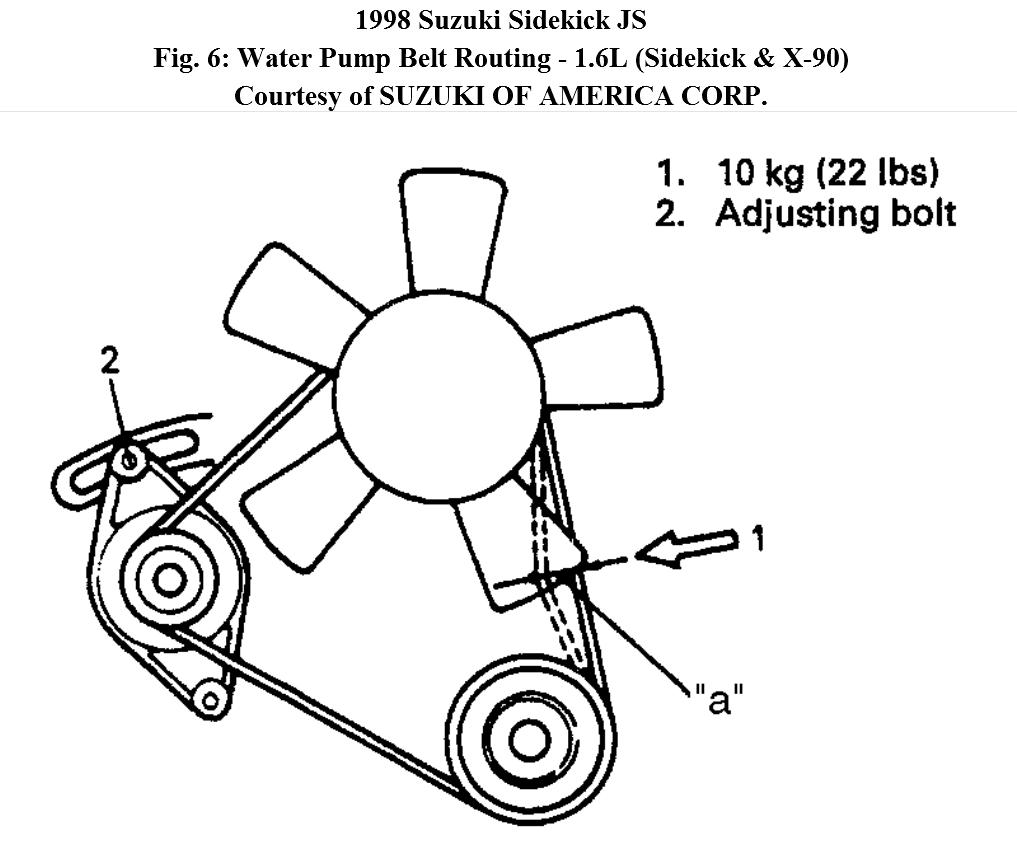 1998 Suzuki Sidekick JS
Fig. 6: Water Pump Belt Routing - 1.6L (Sidekick & X-90)
Courtesy of SUZUKI OF AMERICA CORP.

1. 10 kg (22 lbs)
2. Adjusting bolt

2

1

"a"