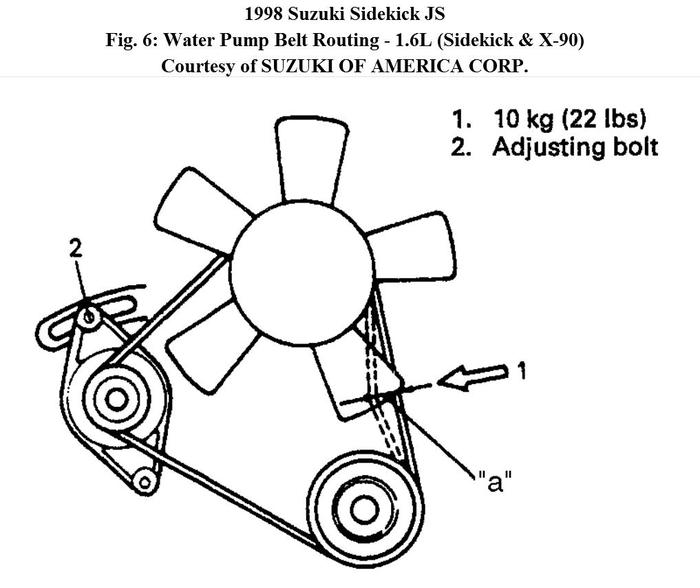 1998 Suzuki Sidekick JS
Fig. 6: Water Pump Belt Routing - 1.6L (Sidekick & X-90)
Courtesy of SUZUKI OF AMERICA CORP.

1. 10 kg (22 lbs)
2. Adjusting bolt

2

1

"a"