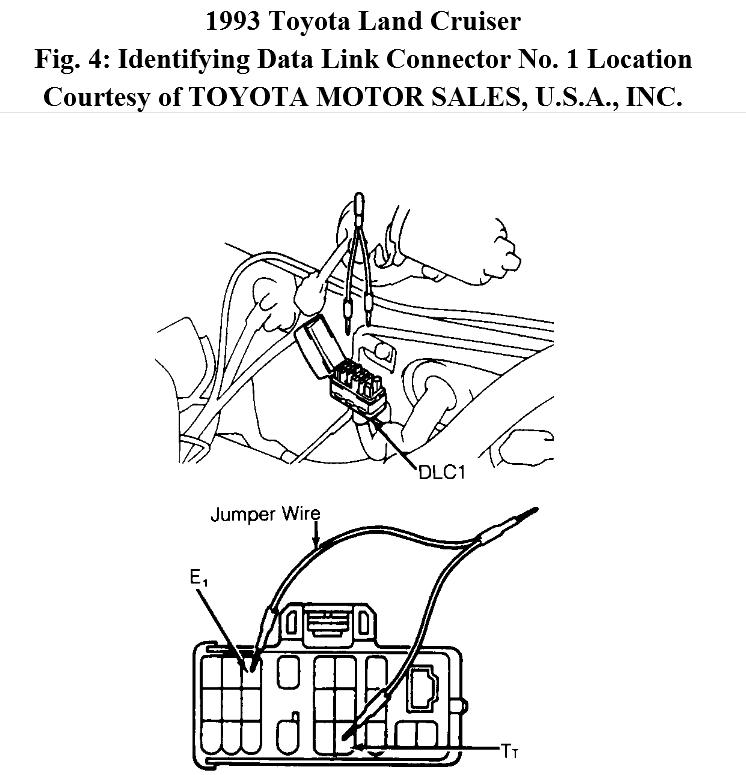 1993 Toyota Land Cruiser
Fig. 4: Identifying Data Link Connector No. 1 Location
Courtesy of TOYOTA MOTOR SALES, U.S.A., INC.

DLC1

Jumper Wire

$E_1$

$T_T$