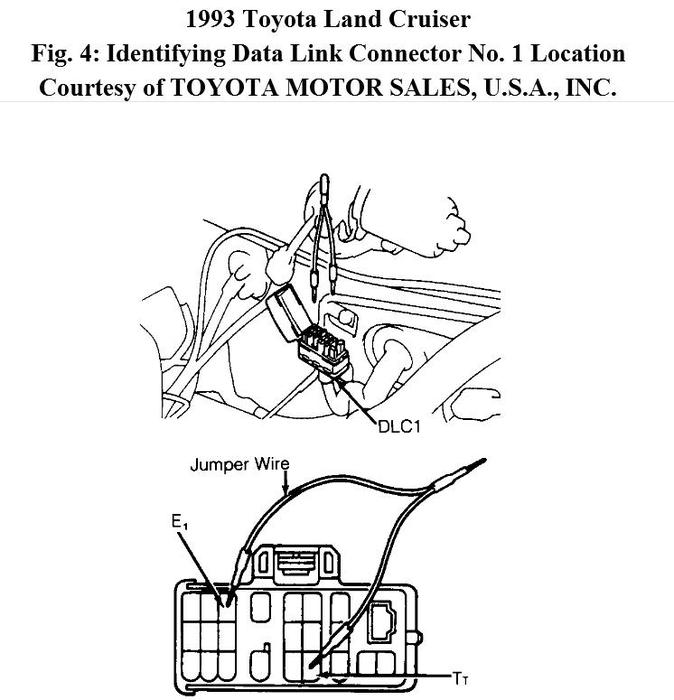 1993 Toyota Land Cruiser
Fig. 4: Identifying Data Link Connector No. 1 Location
Courtesy of TOYOTA MOTOR SALES, U.S.A., INC.

DLC1

Jumper Wire

$E_1$

$T_T$