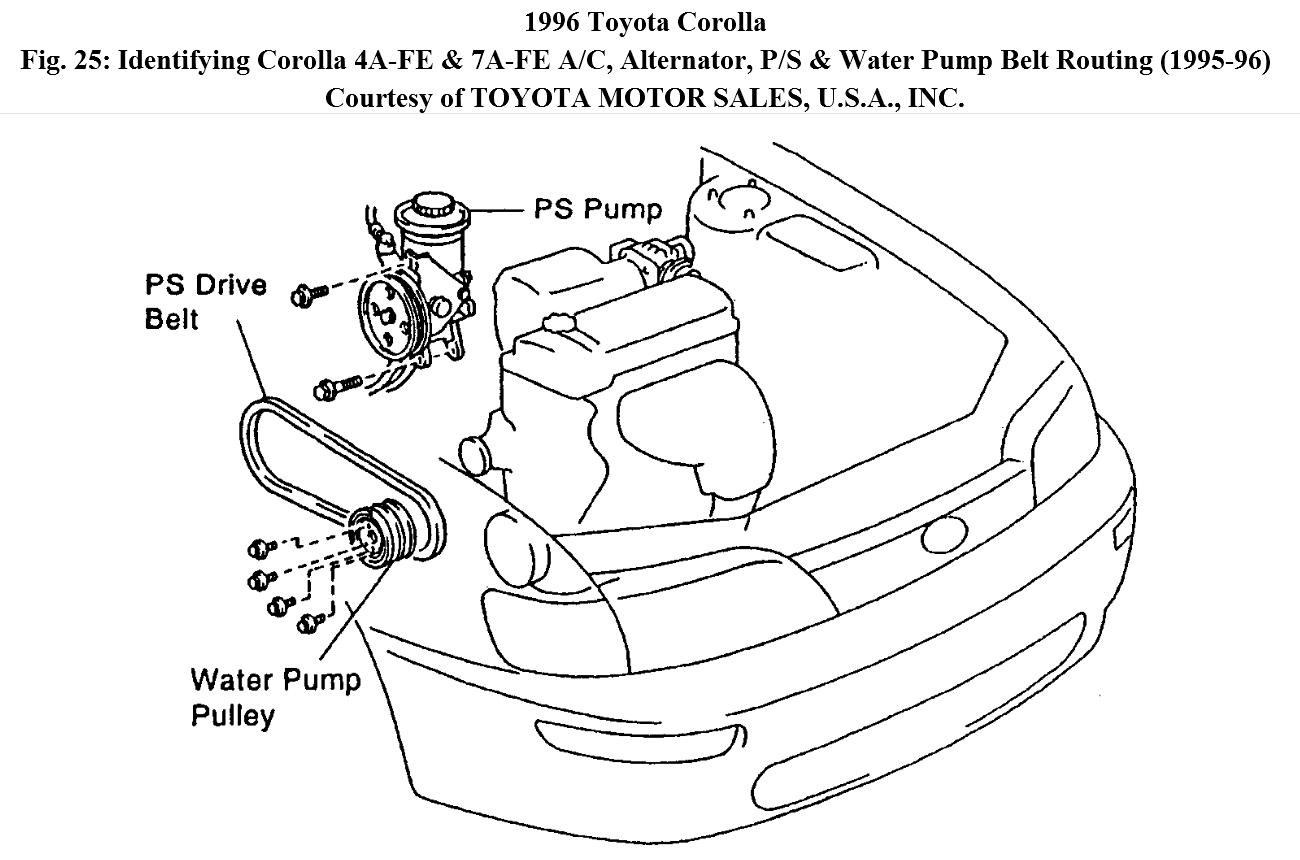 1996 Toyota Corolla
Fig. 25: Identifying Corolla 4A-FE & 7A-FE A/C, Alternator, P/S & Water Pump Belt Routing (1995-96)
Courtesy of TOYOTA MOTOR SALES, U.S.A., INC.

PS Pump

PS Drive Belt

Water Pump Pulley