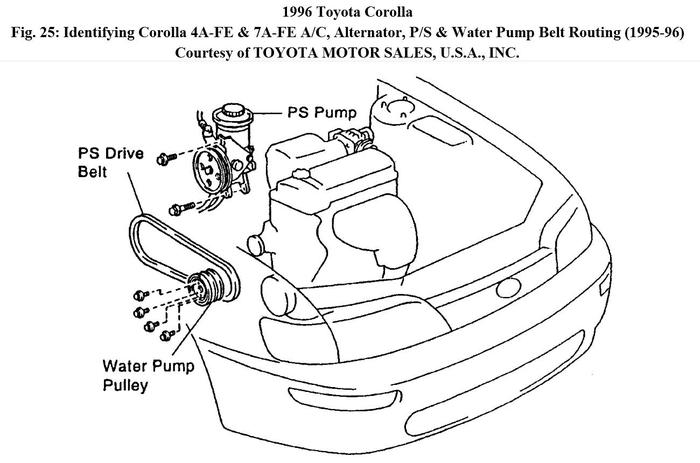 1996 Toyota Corolla
Fig. 25: Identifying Corolla 4A-FE & 7A-FE A/C, Alternator, P/S & Water Pump Belt Routing (1995-96)
Courtesy of TOYOTA MOTOR SALES, U.S.A., INC.

PS Pump

PS Drive Belt

Water Pump Pulley