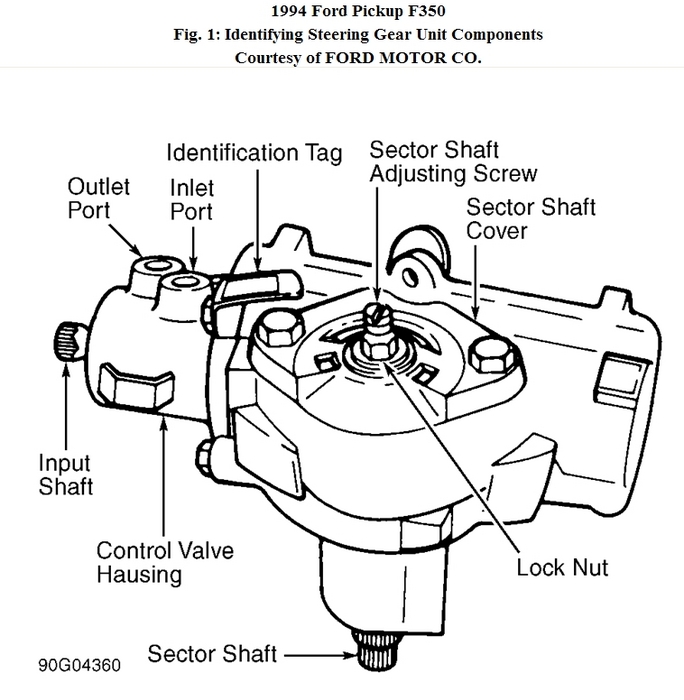 1994 Ford Pickup F350
Fig. 1: Identifying Steering Gear Unit Components
Courtesy of FORD MOTOR CO.

Identification Tag
Sector Shaft Adjusting Screw
Outlet Port
Inlet Port
Sector Shaft Cover
Input Shaft
Control Valve Hausing
Lock Nut
Sector Shaft
90G04360