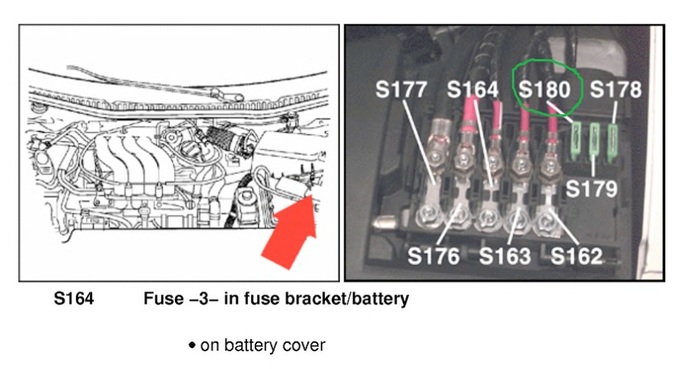 S177 S164 S180 S178

S179

S176 S163 S162

S164 Fuse –3– in fuse bracket/battery

• on battery cover