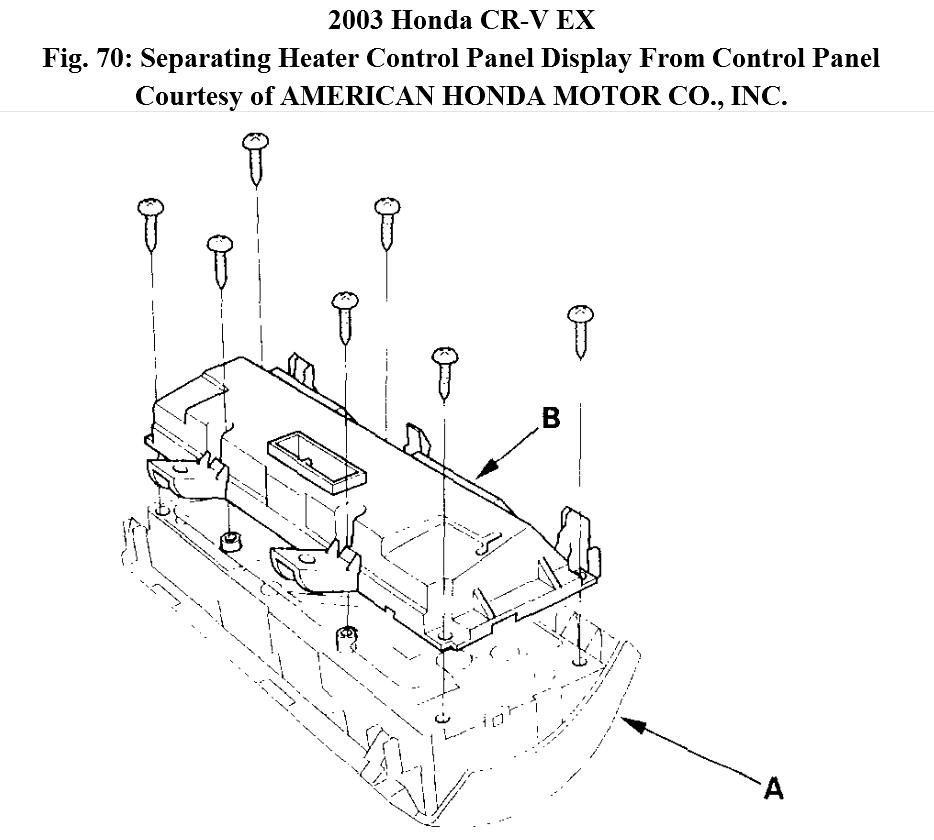 2003 Honda CR-V EX
Fig. 70: Separating Heater Control Panel Display From Control Panel
Courtesy of AMERICAN HONDA MOTOR CO., INC.

B

A