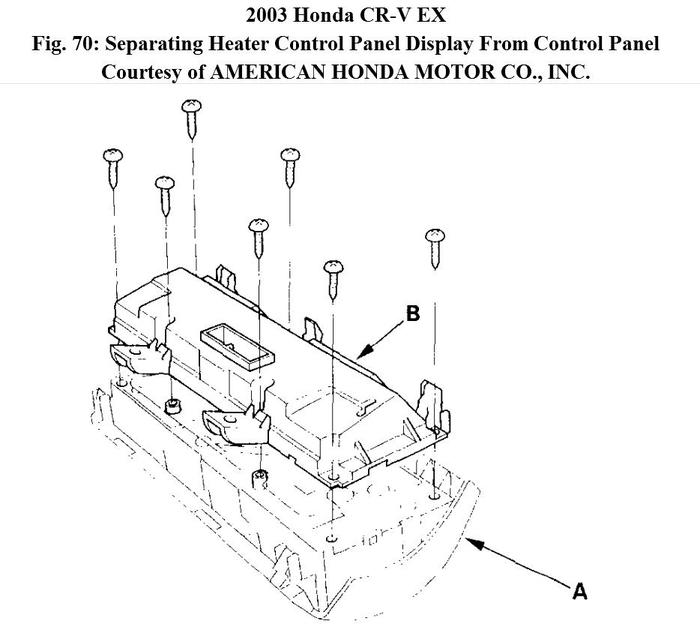 2003 Honda CR-V EX
Fig. 70: Separating Heater Control Panel Display From Control Panel
Courtesy of AMERICAN HONDA MOTOR CO., INC.

B

A