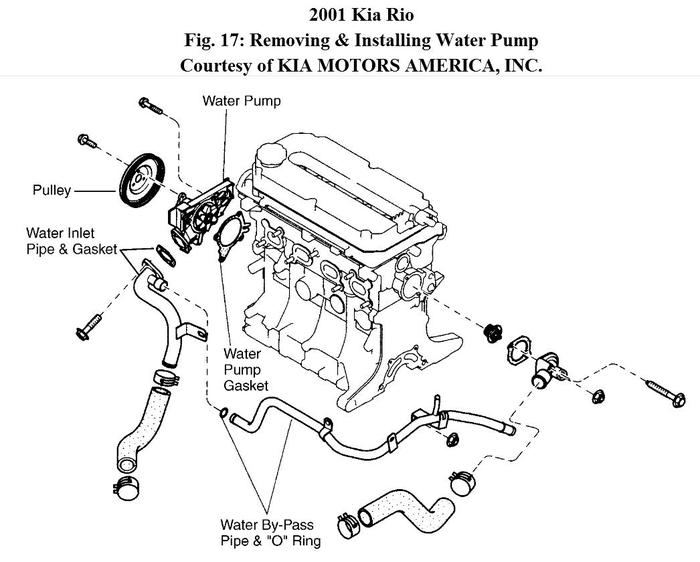 2001 Kia Rio
Fig. 17: Removing & Installing Water Pump
Courtesy of KIA MOTORS AMERICA, INC.

Water Pump

Pulley

Water Inlet
Pipe & Gasket

Water
Pump
Gasket

Water By-Pass
Pipe & "O" Ring