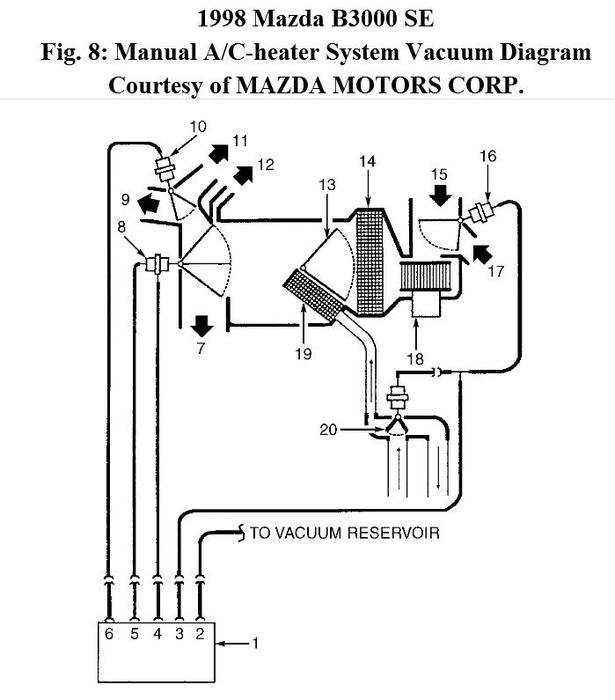 1998 Mazda B3000 SE
Fig. 8: Manual A/C-heater System Vacuum Diagram
Courtesy of MAZDA MOTORS CORP.

10
11
12
9
8
13
14
15
16
17
7
19
18
20
TO VACUUM RESERVOIR
6 5 4 3 2
1