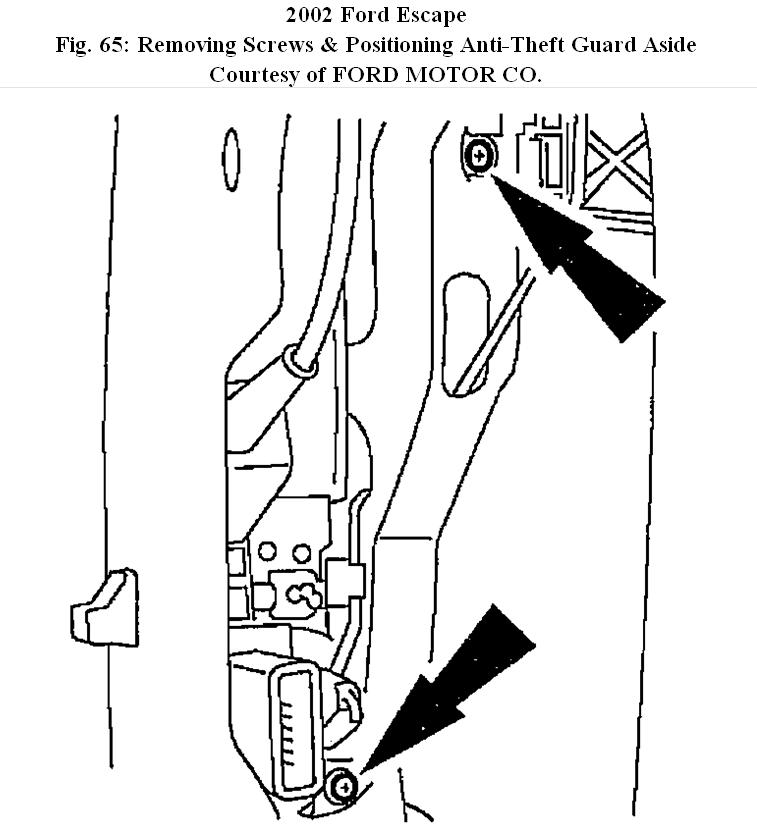 2002 Ford Escape
Fig. 65: Removing Screws & Positioning Anti-Theft Guard Aside
Courtesy of FORD MOTOR CO.