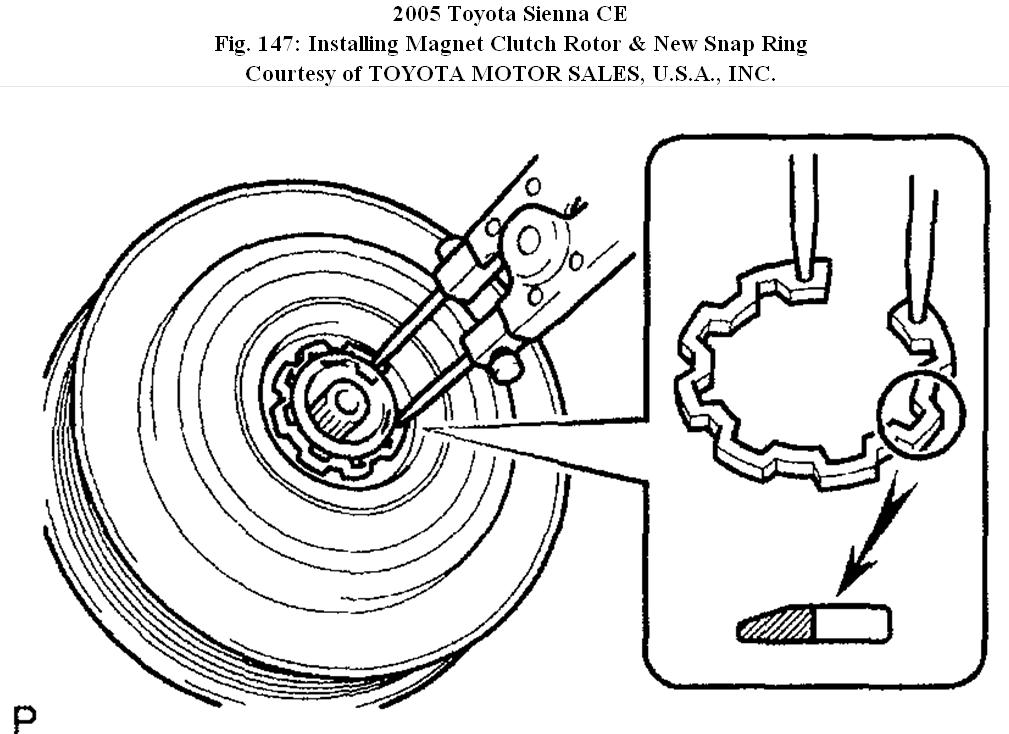 2005 Toyota Sienna CE
Fig. 147: Installing Magnet Clutch Rotor & New Snap Ring
Courtesy of TOYOTA MOTOR SALES, U.S.A., INC.

P