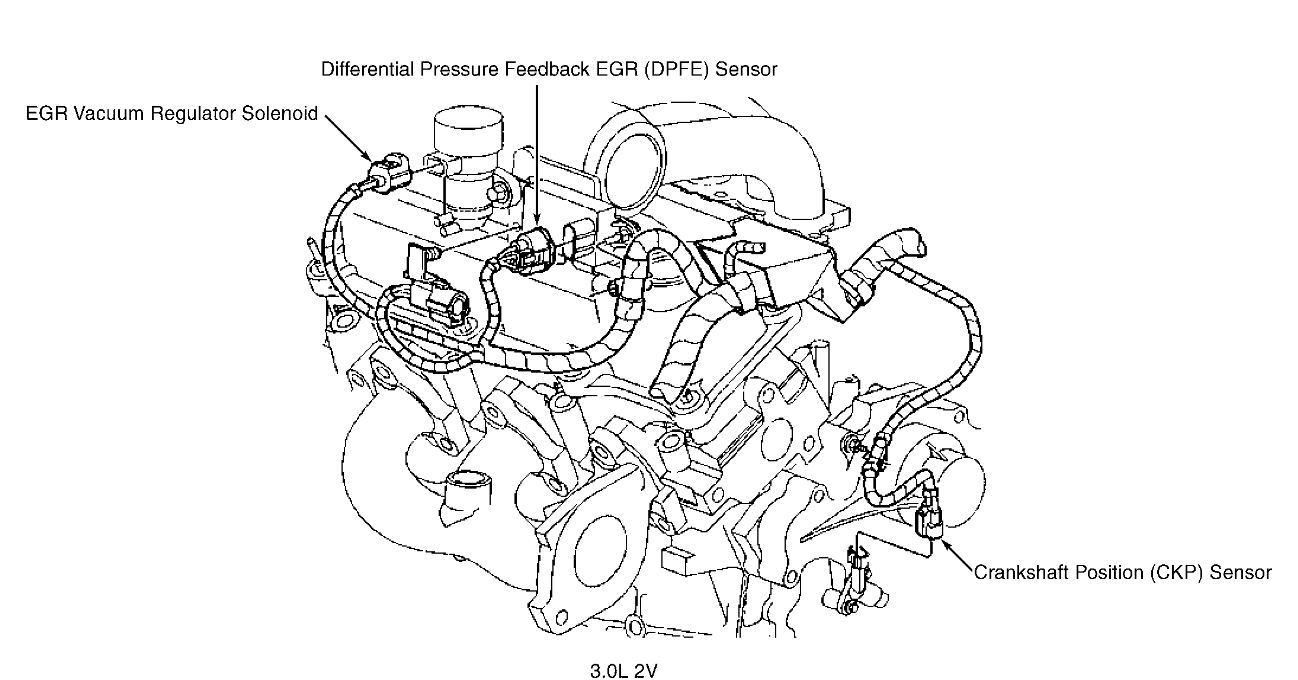 Differential Pressure Feedback EGR (DPFE) Sensor

EGR Vacuum Regulator Solenoid

Crankshaft Position (CKP) Sensor

3.0L 2V