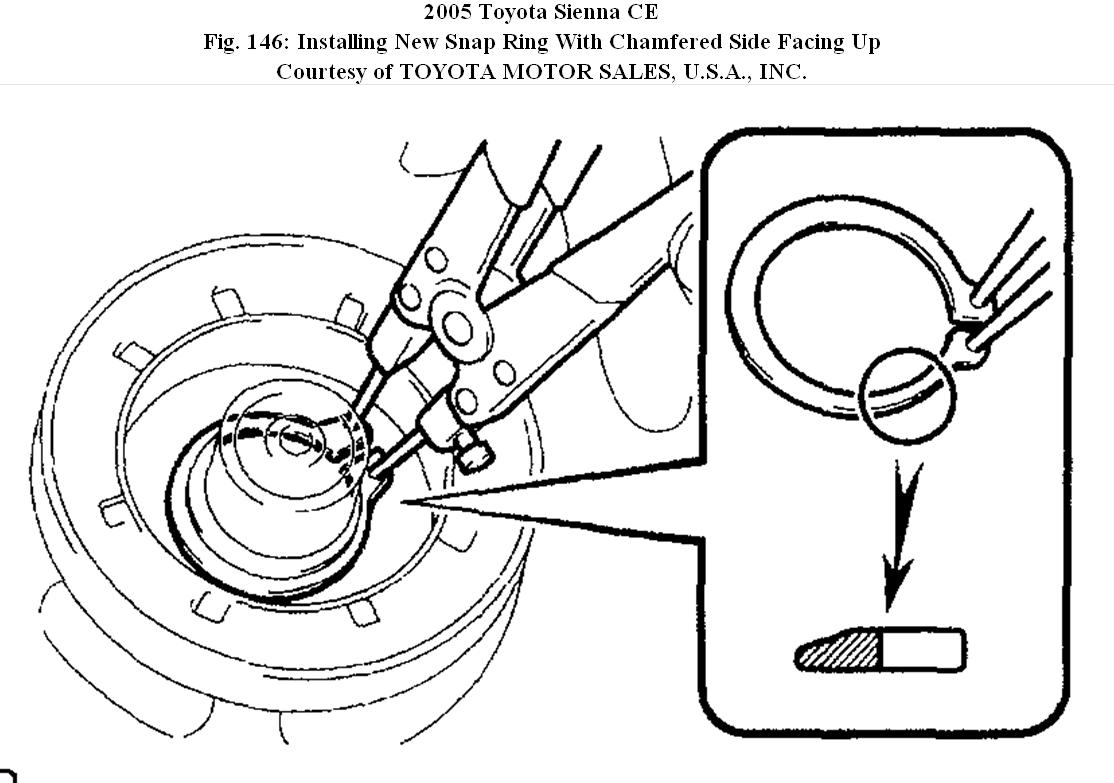 2005 Toyota Sienna CE
Fig. 146: Installing New Snap Ring With Chamfered Side Facing Up
Courtesy of TOYOTA MOTOR SALES, U.S.A., INC.