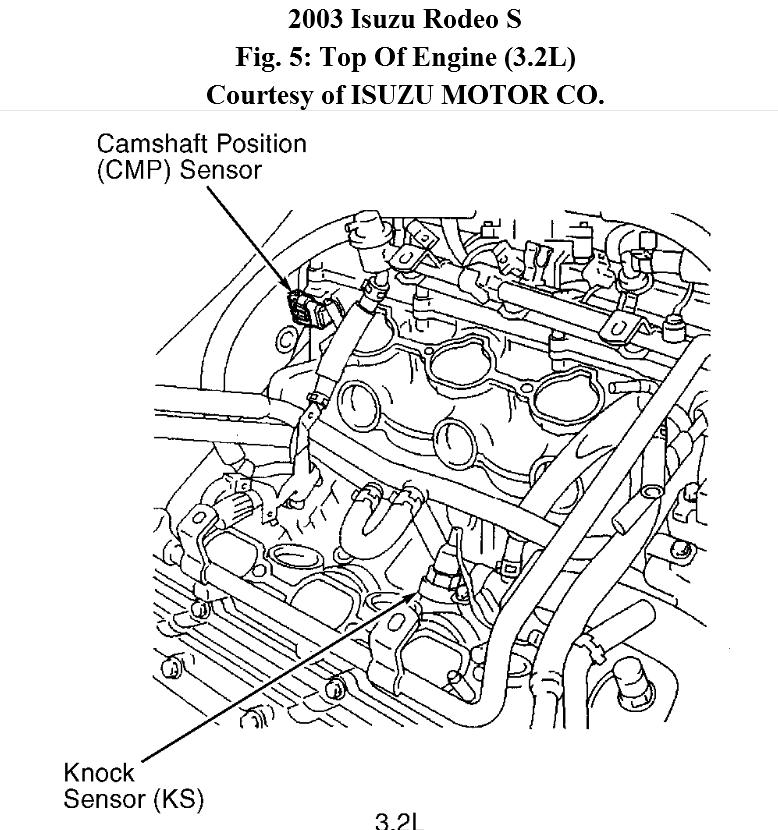 2003 Isuzu Rodeo S
Fig. 5: Top Of Engine (3.2L)
Courtesy of ISUZU MOTOR CO.

Camshaft Position (CMP) Sensor

Knock Sensor (KS)

3.2L