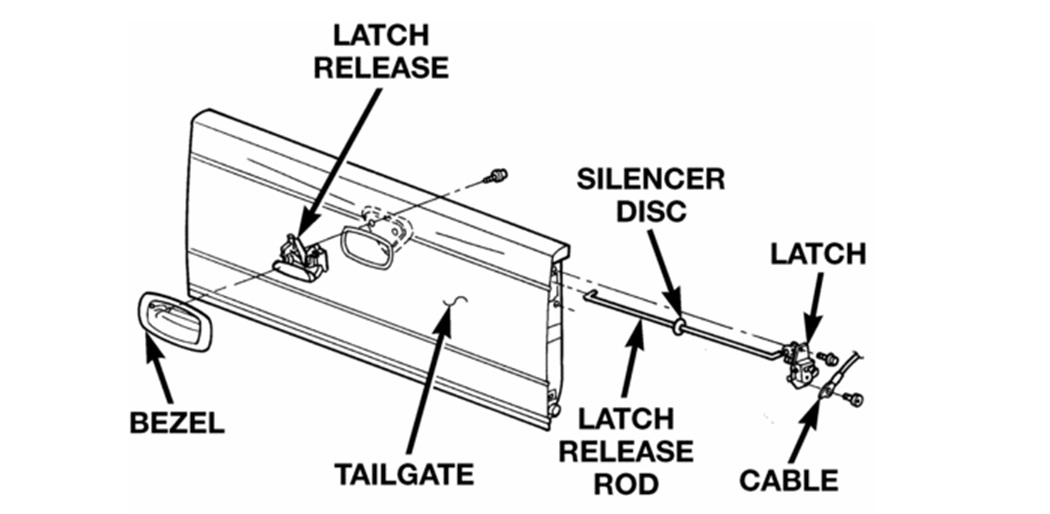 LATCH RELEASE

SILENCER DISC

LATCH

BEZEL

TAILGATE

LATCH RELEASE ROD

CABLE