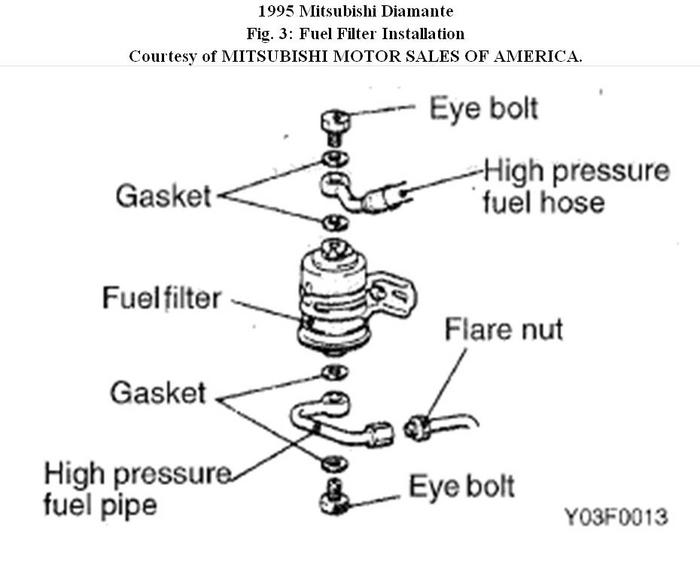 1995 Mitsubishi Diamante
Fig. 3: Fuel Filter Installation
Courtesy of MITSUBISHI MOTOR SALES OF AMERICA.

Eye bolt
Gasket
High pressure fuel hose
Fuel filter
Flare nut
Gasket
High pressure fuel pipe
Eye bolt
Y03F0013