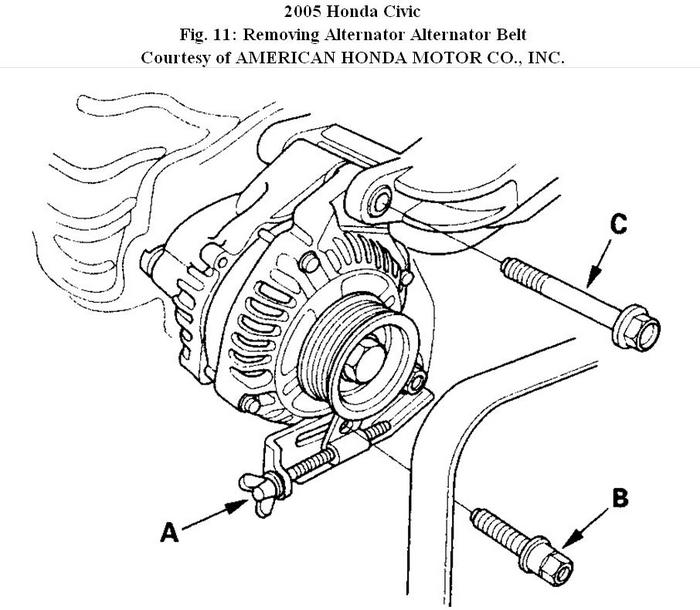 2005 Honda Civic
Fig. 11: Removing Alternator Alternator Belt
Courtesy of AMERICAN HONDA MOTOR CO., INC.

C

A

B