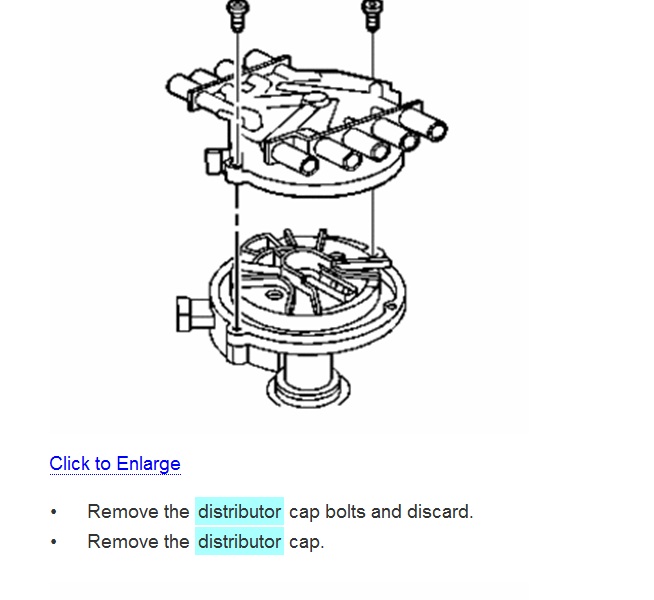 Click to Enlarge

• Remove the distributor cap bolts and discard.
• Remove the distributor cap.