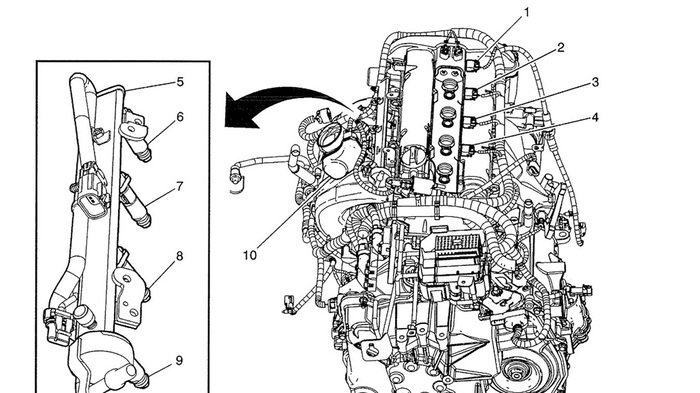 1
2
3
4
5
6
7
8
9
10