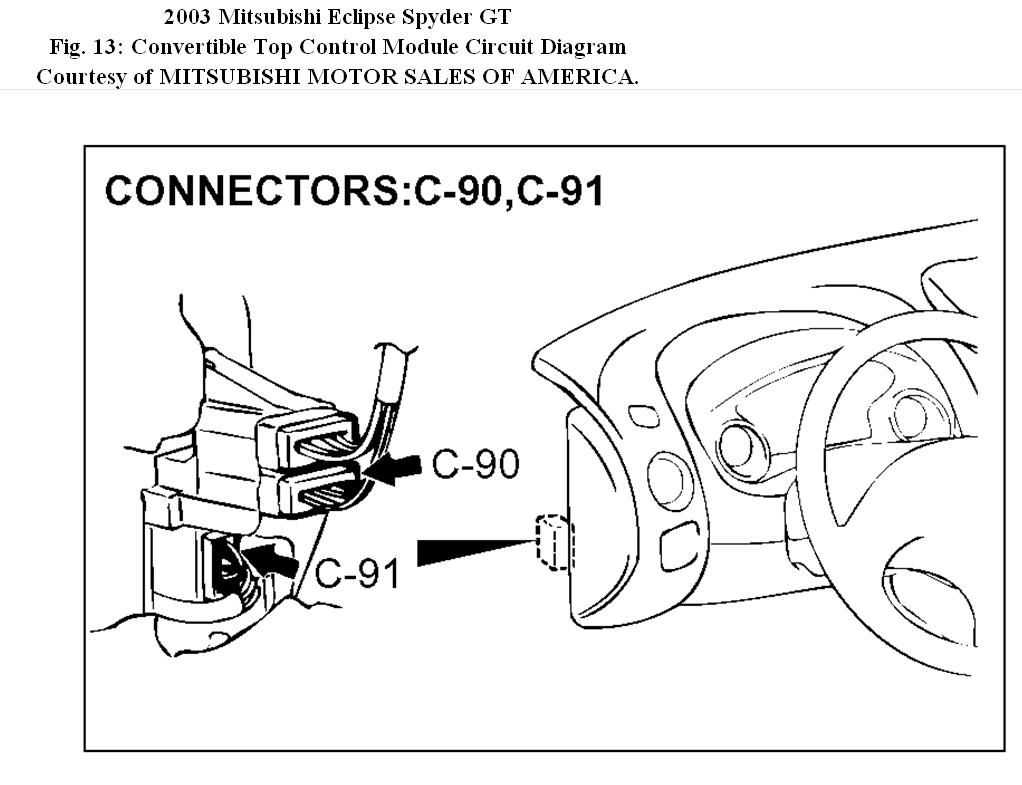 2003 Mitsubishi Eclipse Spyder GT
Fig. 13: Convertible Top Control Module Circuit Diagram
Courtesy of MITSUBISHI MOTOR SALES OF AMERICA.

CONNECTORS:C-90,C-91

C-90

C-91