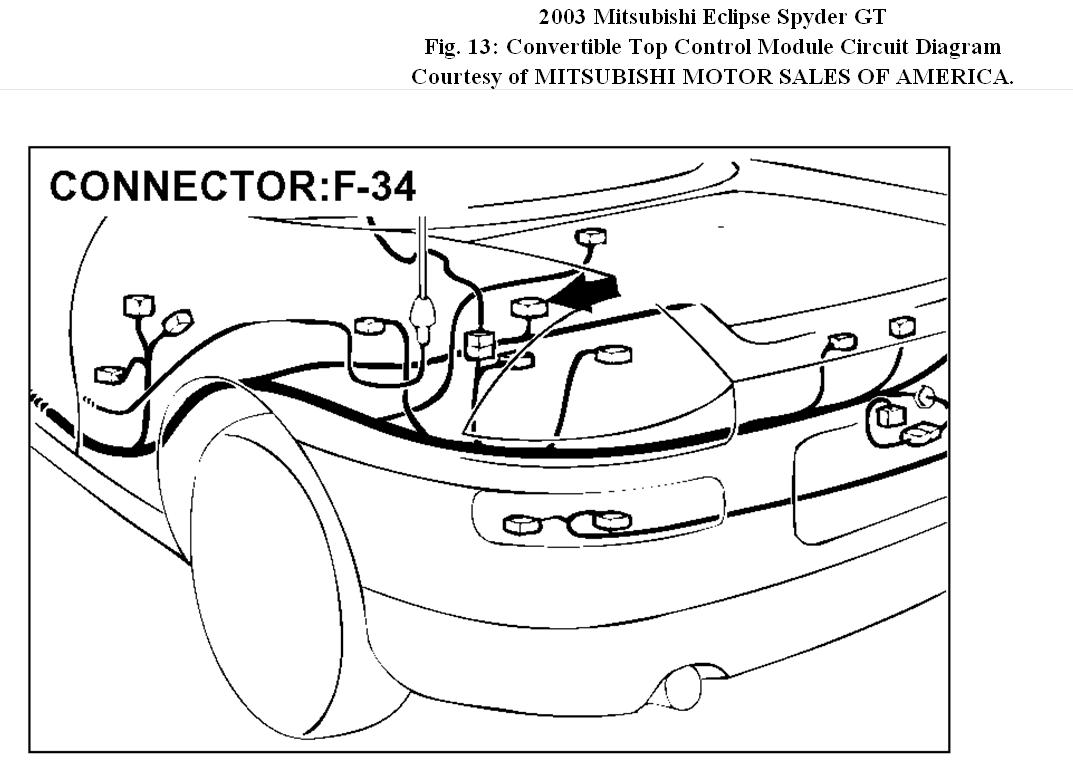 2003 Mitsubishi Eclipse Spyder GT
Fig. 13: Convertible Top Control Module Circuit Diagram
Courtesy of MITSUBISHI MOTOR SALES OF AMERICA.

CONNECTOR:F-34